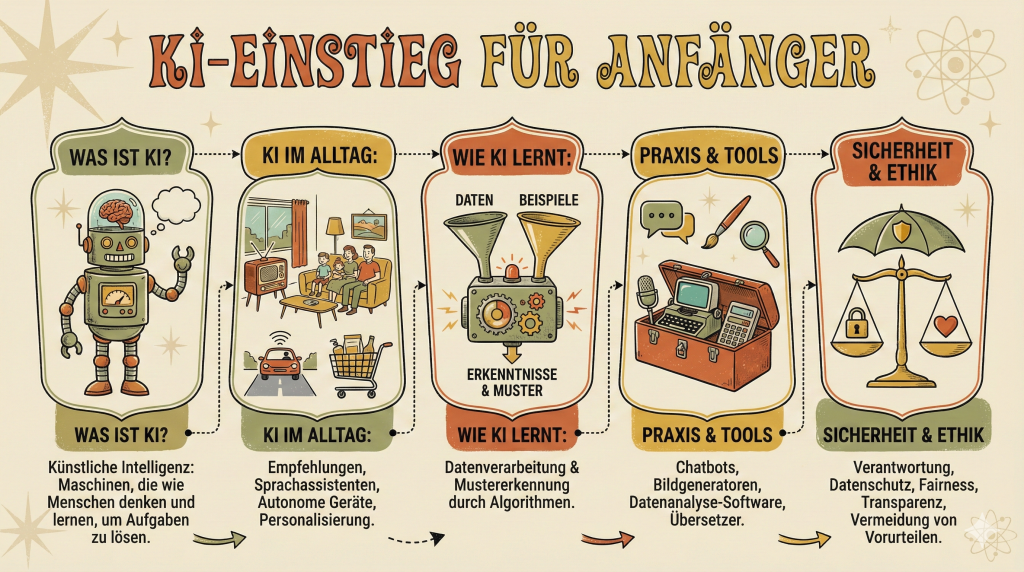 KI-EINSTIEG FÜR ANFÄNGER

WAS IST KI?

WAS IST KI?

Künstliche Intelligenz: Maschinen, die wie Menschen denken und lernen, um Aufgaben zu lösen.

KI IM ALLTAG:

KI IM ALLTAG:

Empfehlungen, Sprachassistenten, Autonome Geräte, Personalisierung.

WIE KI LERNT:

DATEN

BEISPIELE

ERKENNTNISSE & MUSTER

WIE KI LERNT:

Datenverarbeitung & Mustererkennung durch Algorithmen.

PRAXIS & TOOLS

PRAXIS & TOOLS

Chatbots, Bildgeneratoren, Datenanalyse-Software, Übersetzer.

SICHERHEIT & ETHIK

SICHERHEIT & ETHIK

Verantwortung, Datenschutz, Fairness, Transparenz, Vermeidung von Vorurteilen.